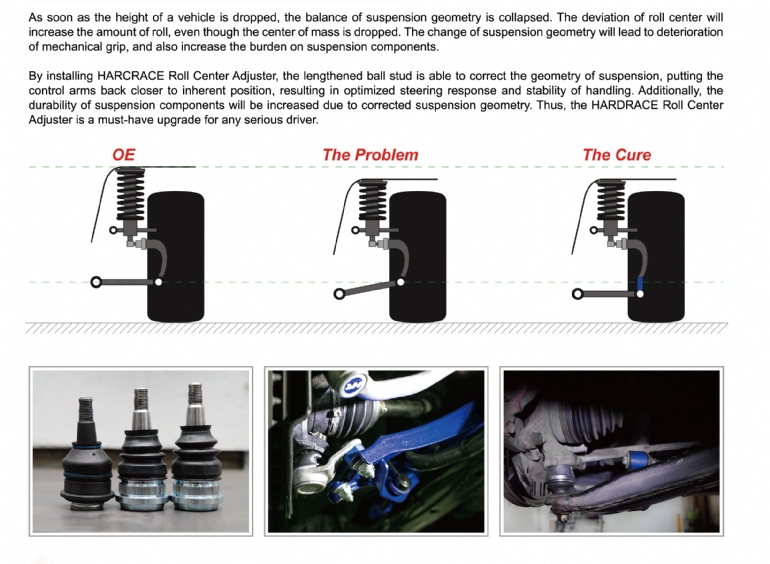 As soon as the height of a vehicle is dropped, the balance of suspension geometry is collapsed. The deviation of roll center will increase the amount of roll, even though the center of mass is dropped. The change of suspension geometry will lead to deterioration of mechanical grip, and also increase the burden on suspension components.

By installing HARCRACE Roll Center Adjuster, the lengthened ball stud is able to correct the geometry of suspension, putting the control arms back closer to inherent position, resulting in optimized steering response and stability of handling. Additionally, the durability of suspension components will be increased due to corrected suspension geometry. Thus, the HARDRACE Roll Center Adjuster is a must-have upgrade for any serious driver.

OE

The Problem

The Cure