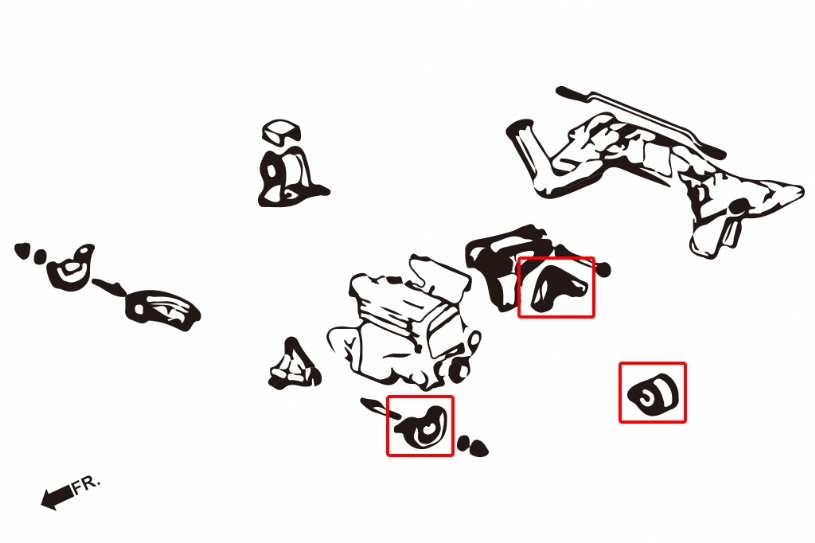 FR.