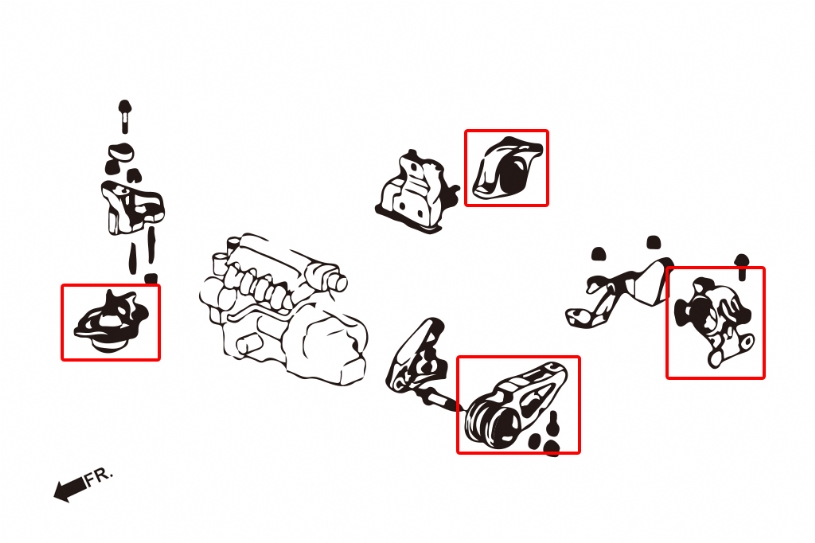 FR.