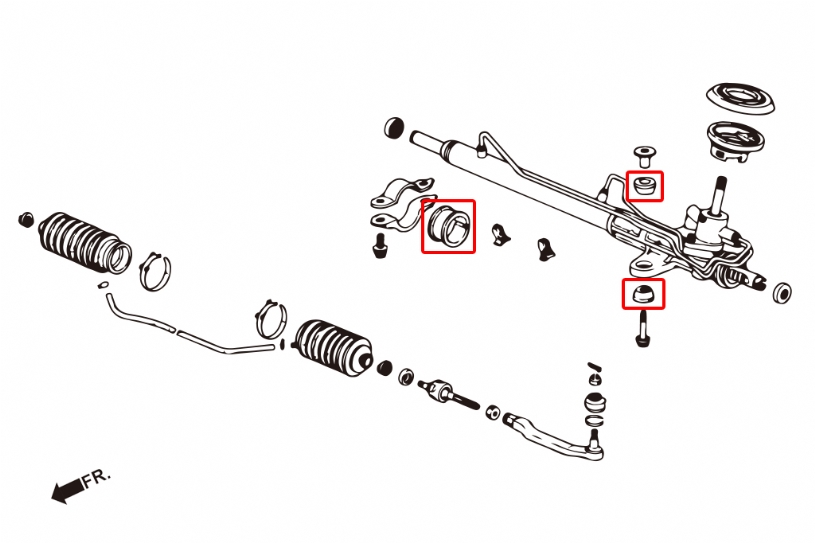 FR.