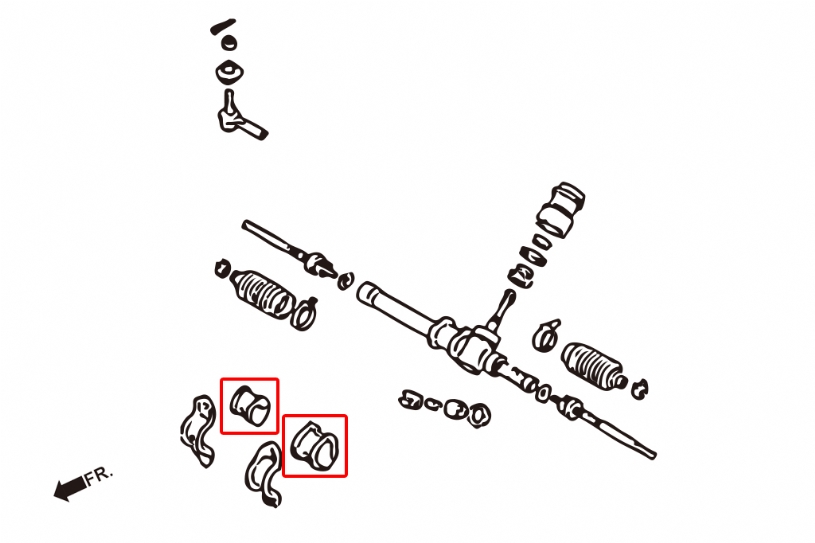 FR.