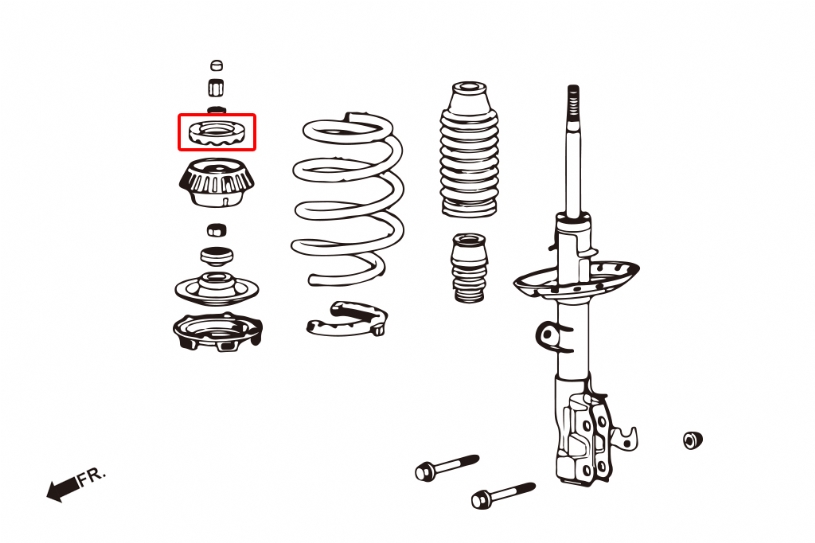 FR.