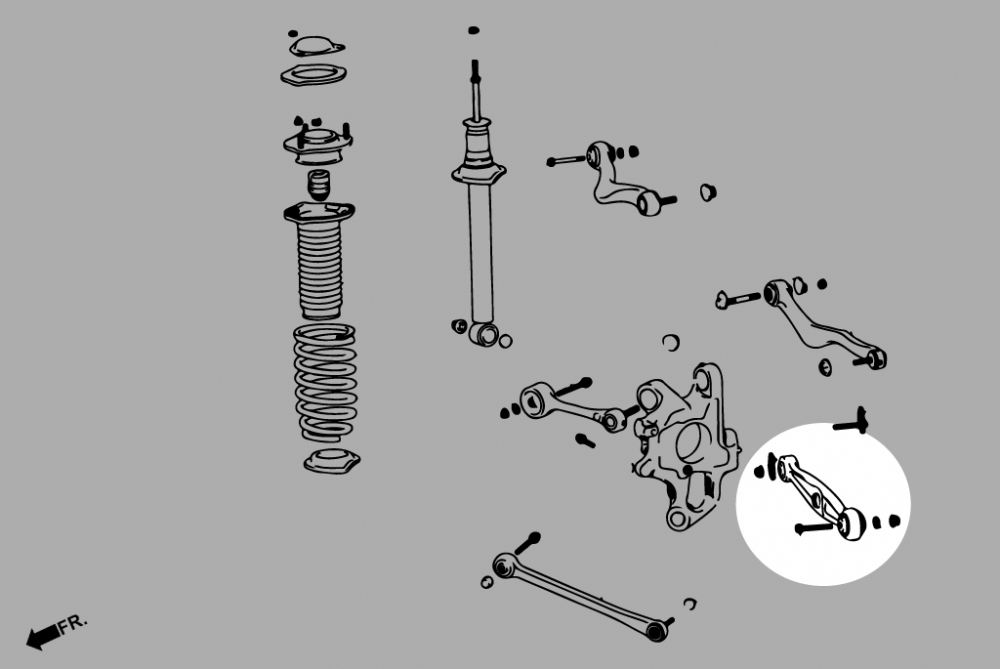 FR.