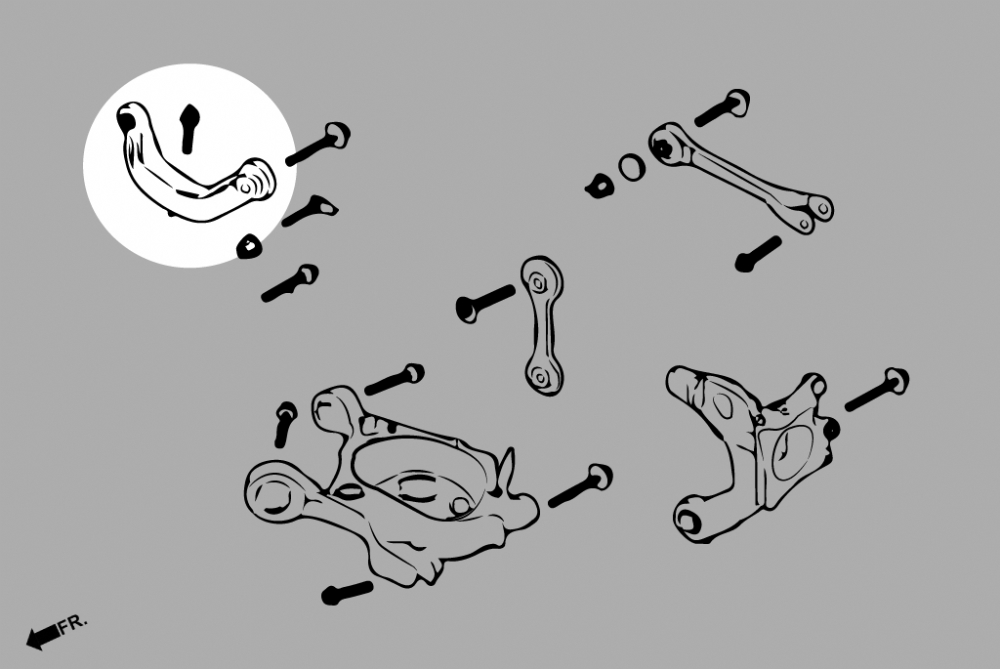 FR.