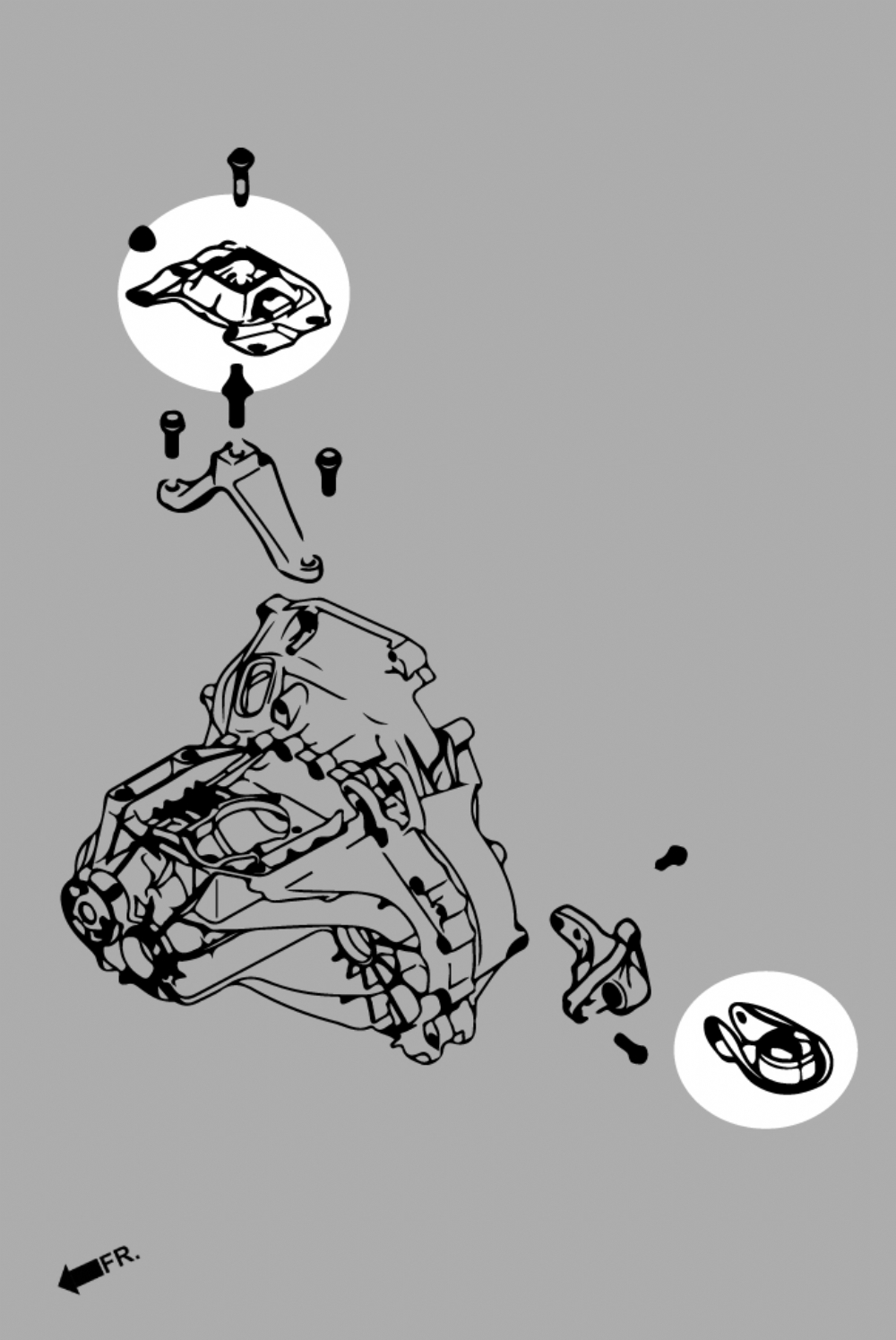 FR.