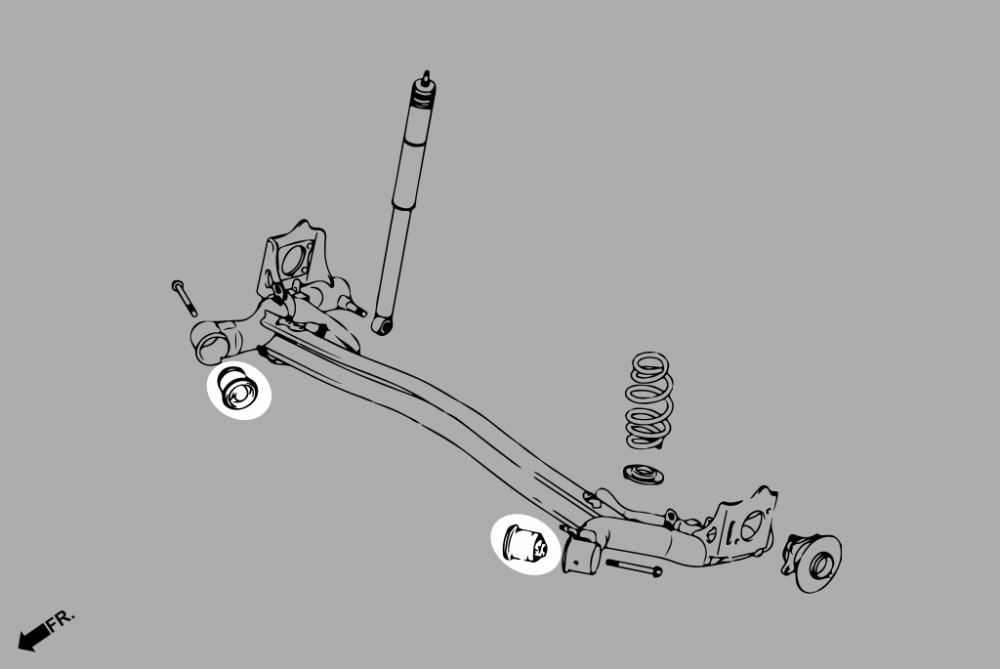 FR.