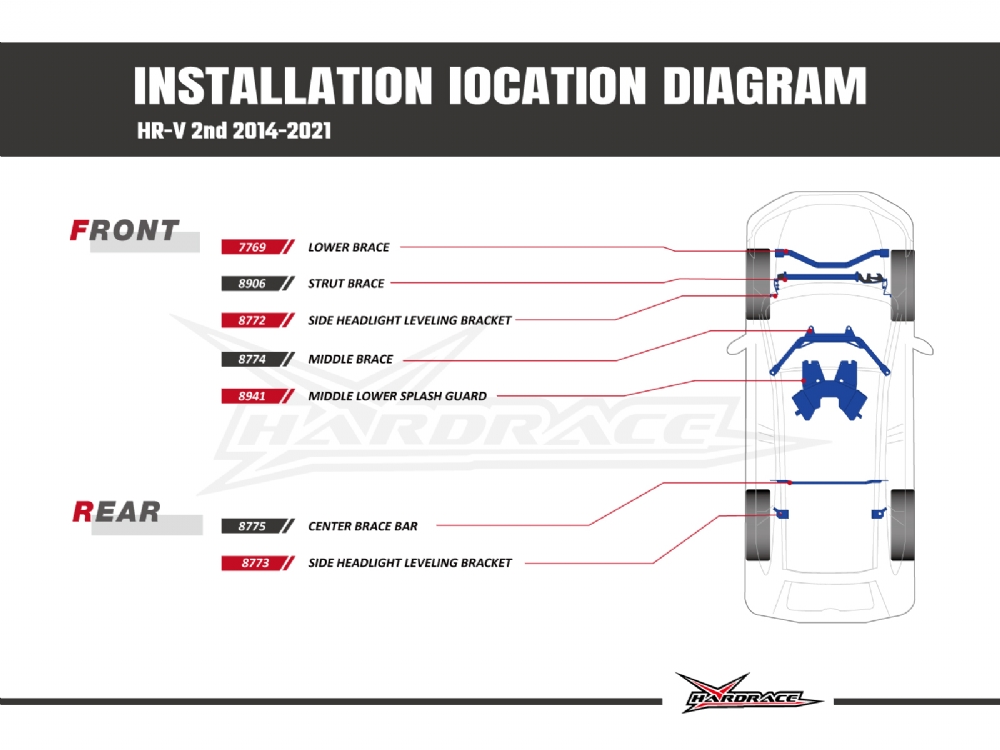 INSTALLATION IOCATION DIAGRAM
HR-V 2nd 2014-2021

FRONT

7769 LOWER BRACE
8906 STRUT BRACE
8772 SIDE HEADLIGHT LEVELING BRACKET
8774 MIDDLE BRACE
8941 MIDDLE LOWER SPLASH GUARD

HARDRACE

REAR

8775 CENTER BRACE BAR
8773 SIDE HEADLIGHT LEVELING BRACKET

HARDRACE